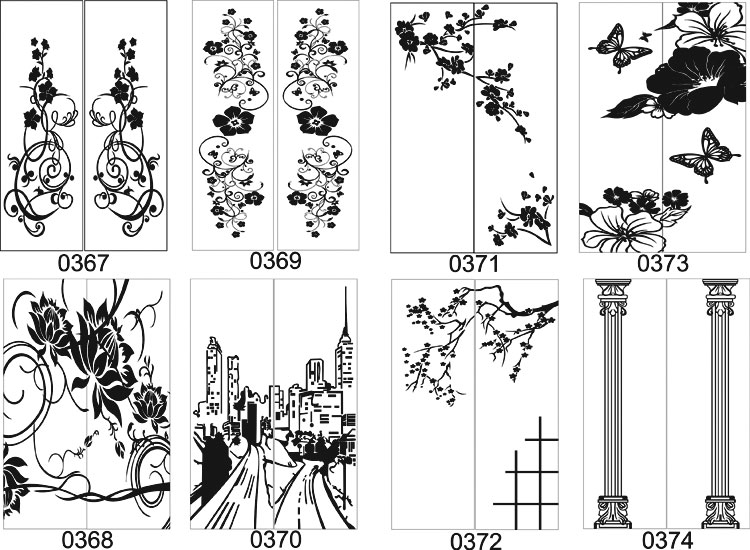 0367
0369
0371
0373
0368
0370
0372
0374