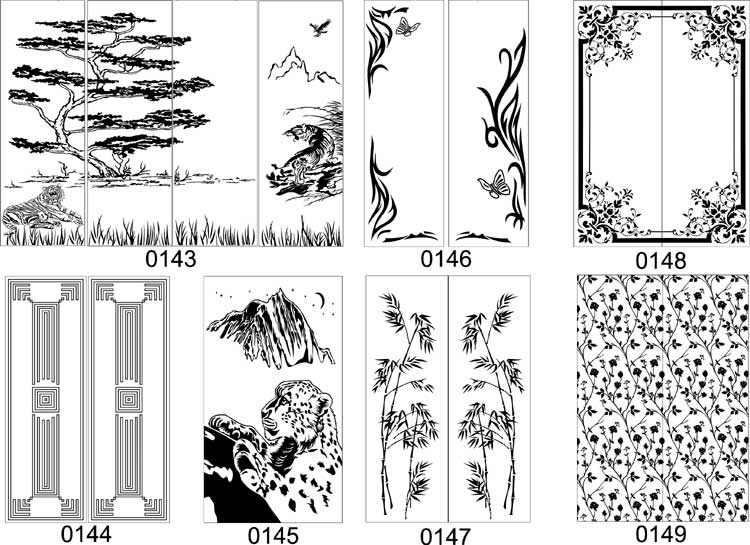 0143

0146

0148

0144

0145

0147

0149